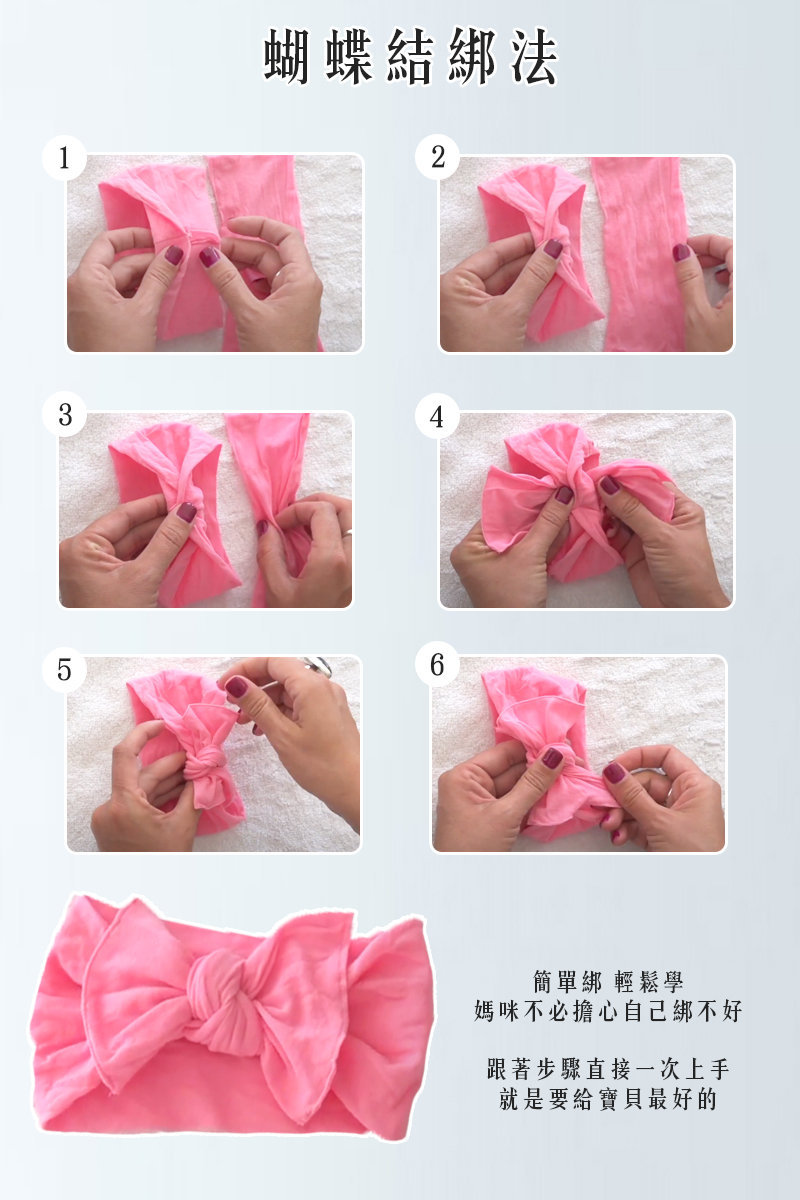 蝴蝶結綁法

1

2

3

4

5

6

簡單綁 輕鬆學
媽咪不必擔心自己綁不好

跟著步驟直接一次上手
就是要給寶貝最好的