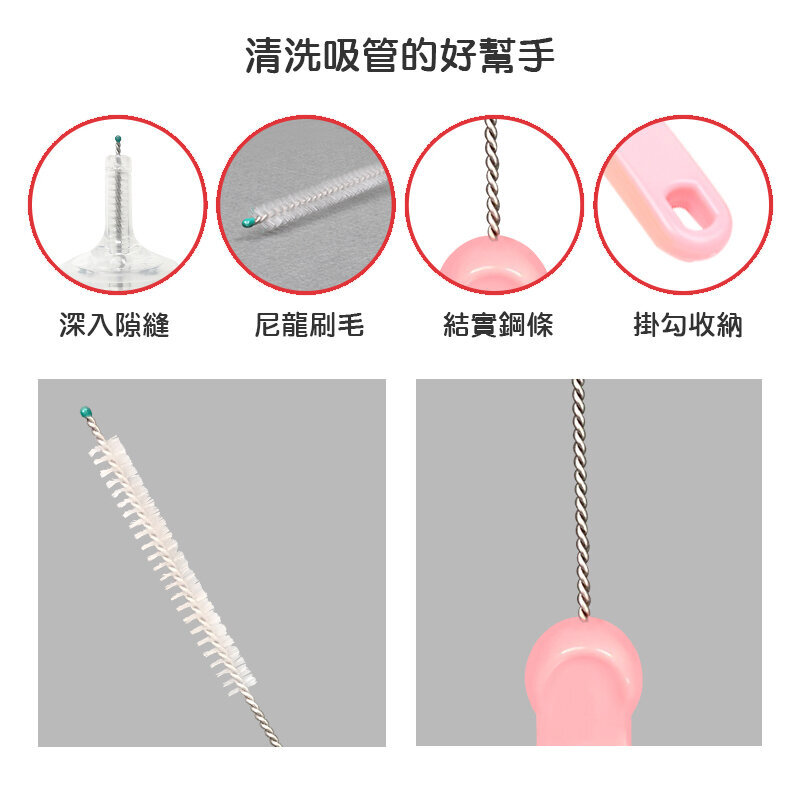 清洗吸管的好幫手

深入隙縫

尼龍刷毛

結實鋼條

掛勾收納