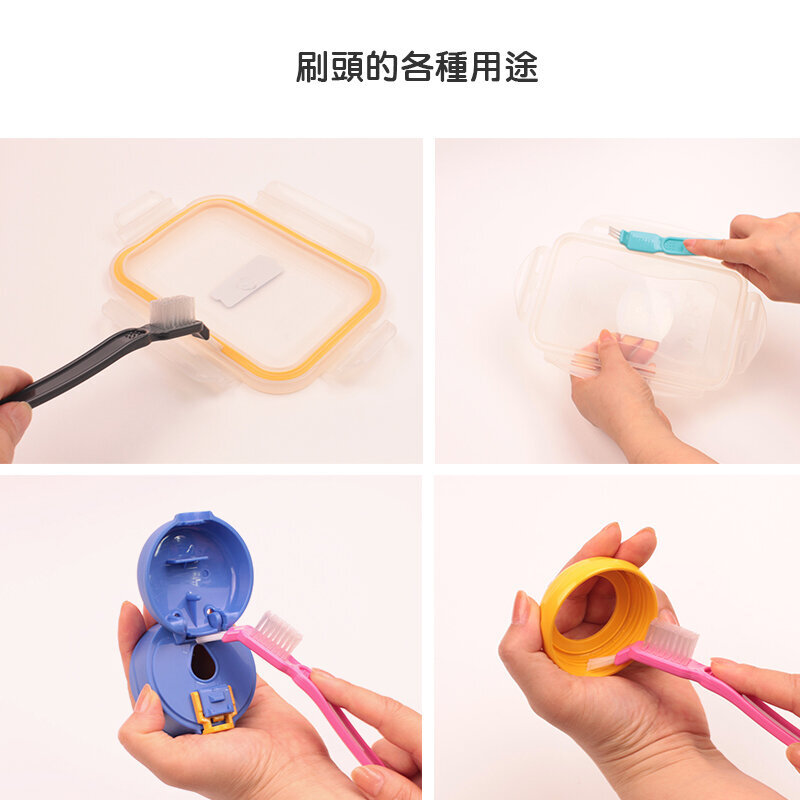 刷頭的各種用途