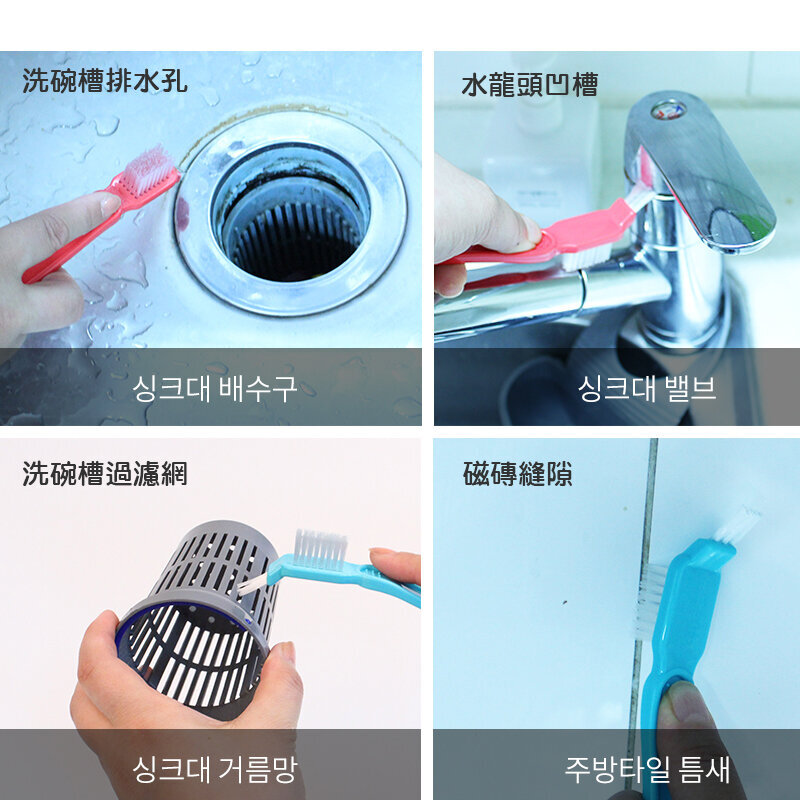 洗碗槽排水孔

싱크대 배수구

水龍頭凹槽

싱크대 밸브

洗碗槽過濾網

싱크대 거름망

磁磚縫隙

주방타일 틈새