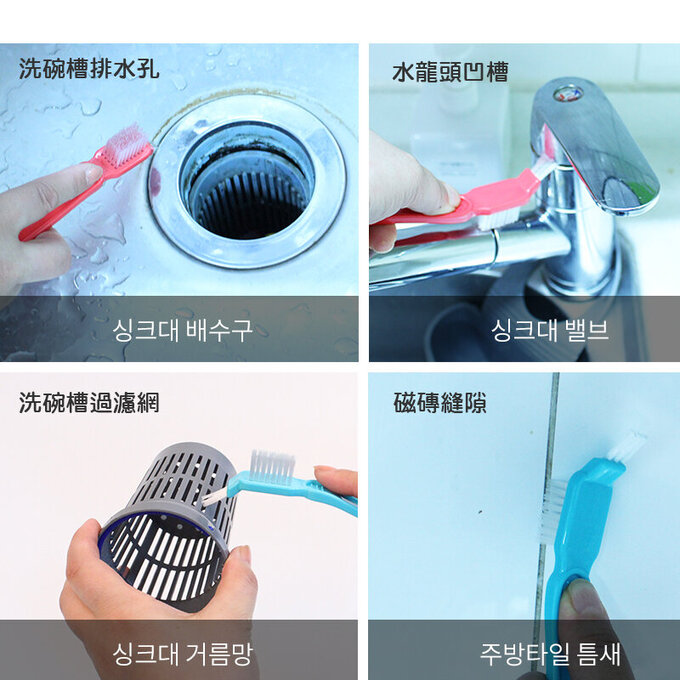 洗碗槽排水孔

싱크대 배수구

水龍頭凹槽

싱크대 밸브

洗碗槽過濾網

싱크대 거름망

磁磚縫隙

주방타일 틈새