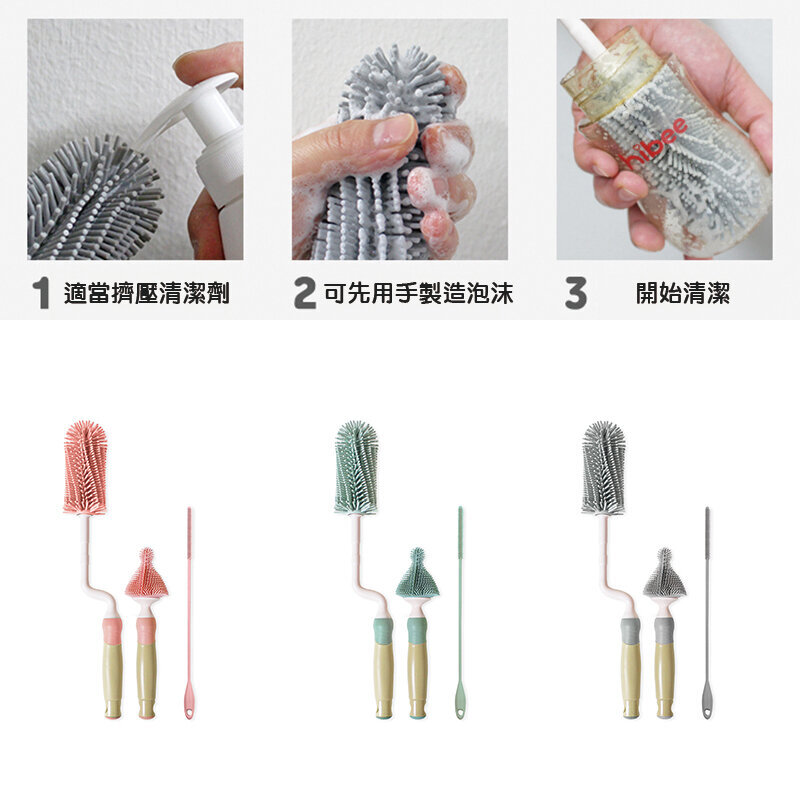 hibee

1 適當擠壓清潔劑

2 可先用手製造泡沫

3 開始清潔