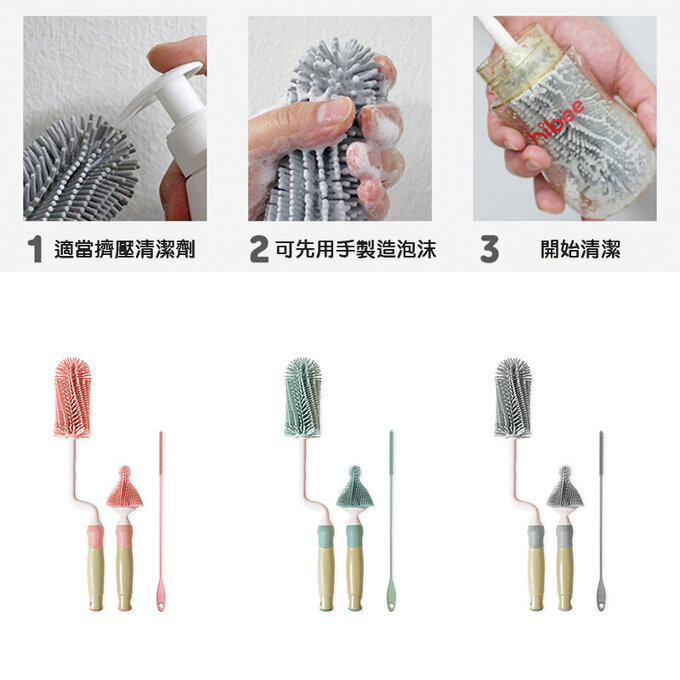 hibee

1 適當擠壓清潔劑

2 可先用手製造泡沫

3 開始清潔