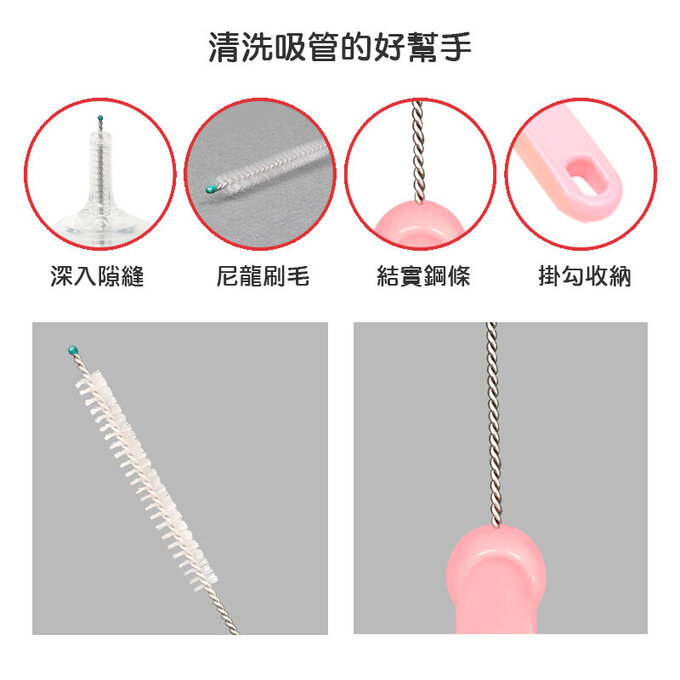 清洗吸管的好幫手

深入隙縫

尼龍刷毛

結實鋼條

掛勾收納