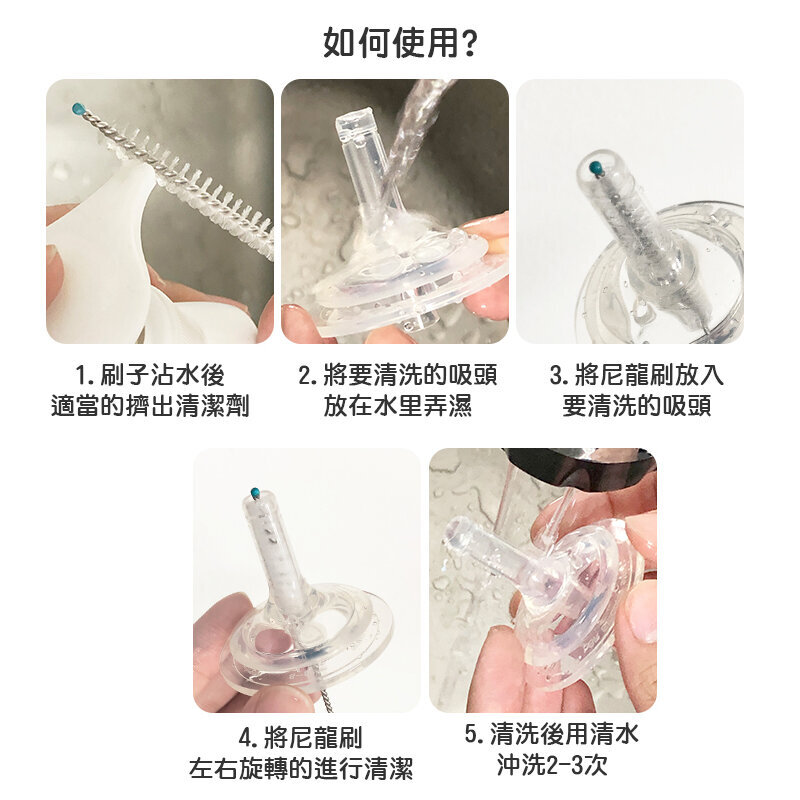 如何使用?

1. 刷子沾水後
適當的擠出清潔劑

2. 將要清洗的吸頭
放在水里弄濕

3. 將尼龍刷放入
要清洗的吸頭

4. 將尼龍刷
左右旋轉的進行清潔

5. 清洗後用清水
沖洗2-3次