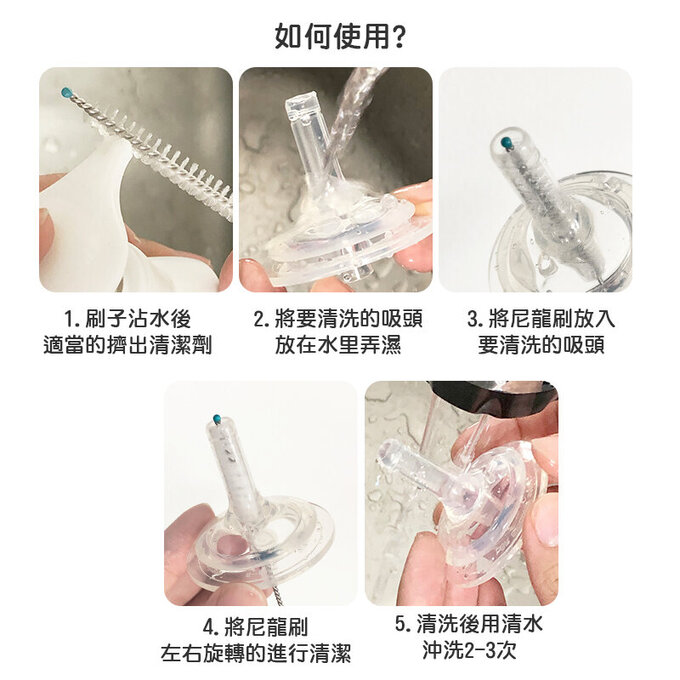 如何使用?

1. 刷子沾水後
適當的擠出清潔劑

2. 將要清洗的吸頭
放在水里弄濕

3. 將尼龍刷放入
要清洗的吸頭

4. 將尼龍刷
左右旋轉的進行清潔

5. 清洗後用清水
沖洗2-3次