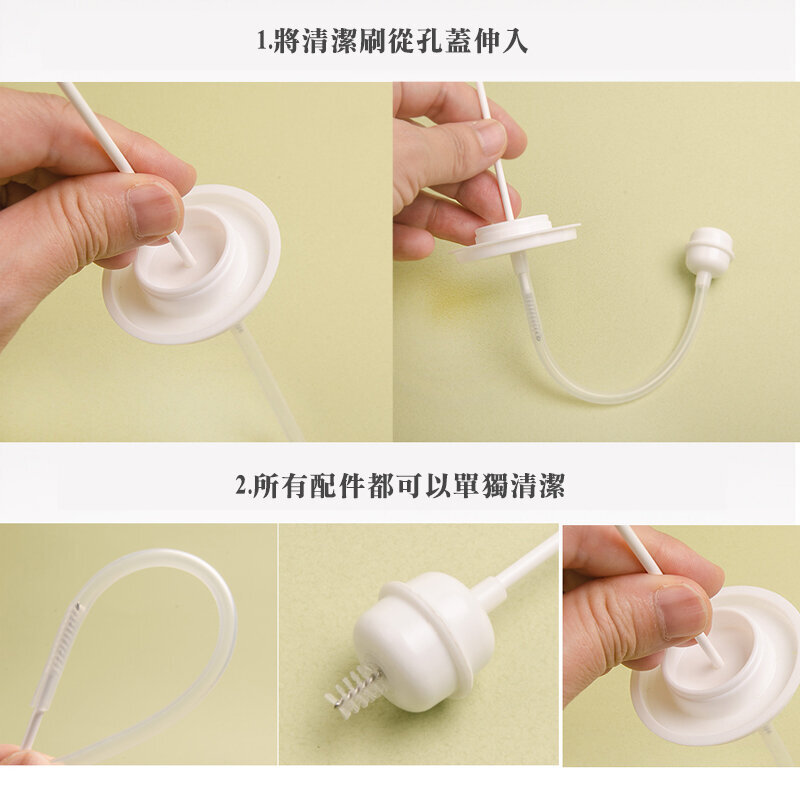 1.將清潔刷從孔蓋伸入

2.所有配件都可以單獨清潔