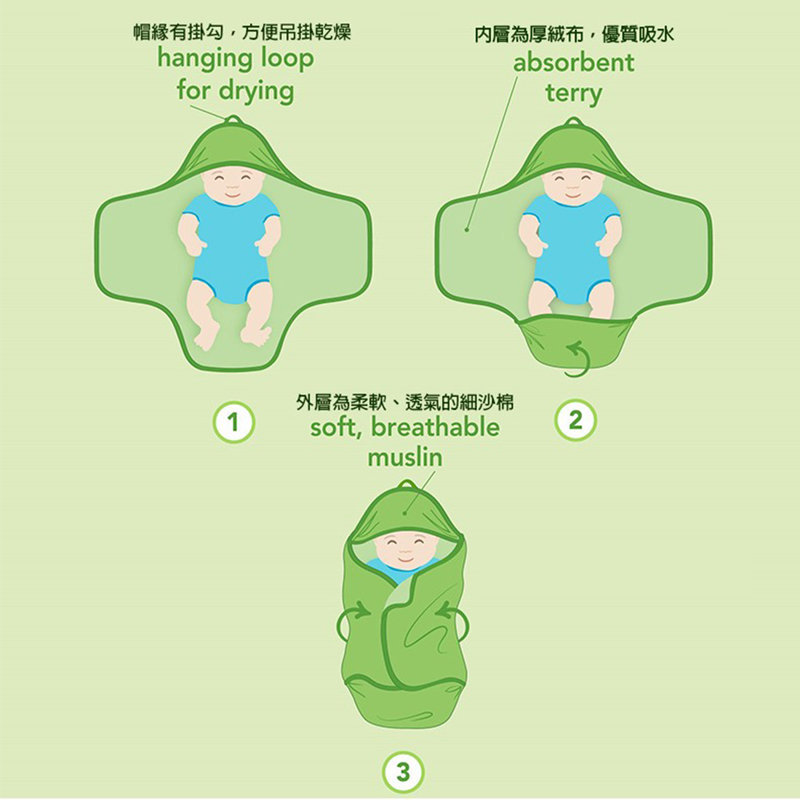 帽緣有掛勾，方便吊掛乾燥
hanging loop
for drying

內層為厚絨布，優質吸水
absorbent
terry

1

外層為柔軟、透氣的細沙棉
soft, breathable
muslin

2

3